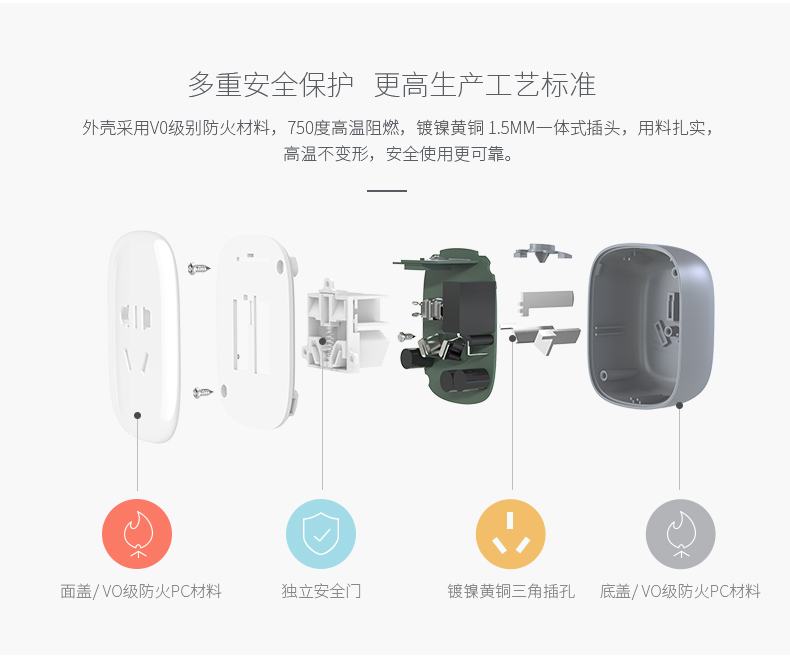 多重安全保护 更高生产工艺标准

外壳采用V0级别防火材料，750度高温阻燃，镀镍黄铜 1.5MM一体式插头，用料扎实，高温不变形，安全使用更可靠。

面盖/ VO级防火PC材料

独立安全门

镀镍黄铜三角插孔

底盖/ VO级防火PC材料