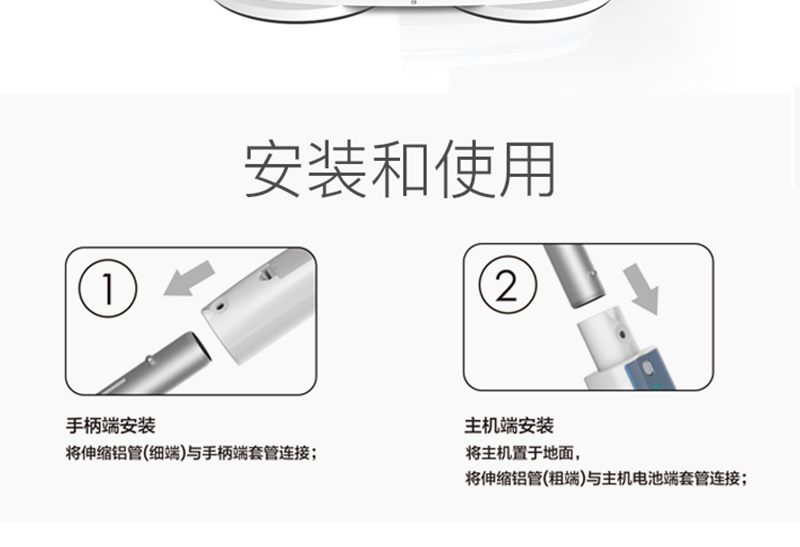 安装和使用

①

手柄端安装
将伸缩铝管(细端)与手柄端套管连接;

②

主机端安装
将主机置于地面,
将伸缩铝管(粗端)与主机电池端套管连接;