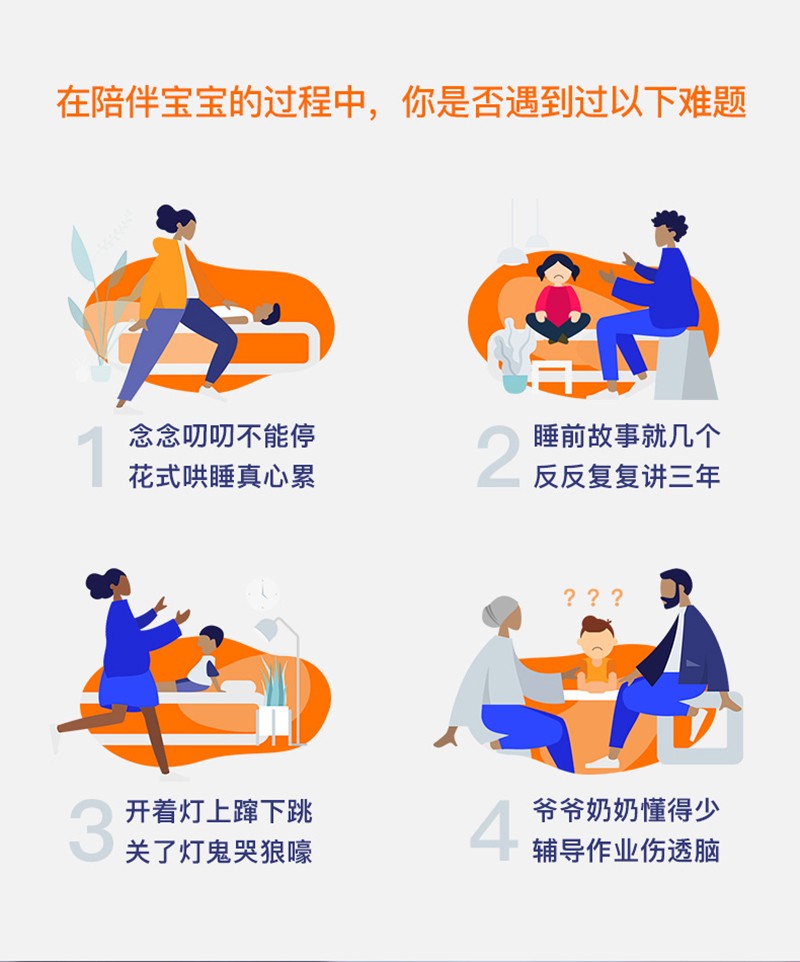 在陪伴宝宝的过程中，你是否遇到过以下难题

1 念念叨叨不能停
花式哄睡真心累

2 睡前故事就几个
反反复复讲三年

3 开着灯上蹿下跳
关了灯鬼哭狼嚎

? ? ?

4 爷爷奶奶懂得少
辅导作业伤透脑