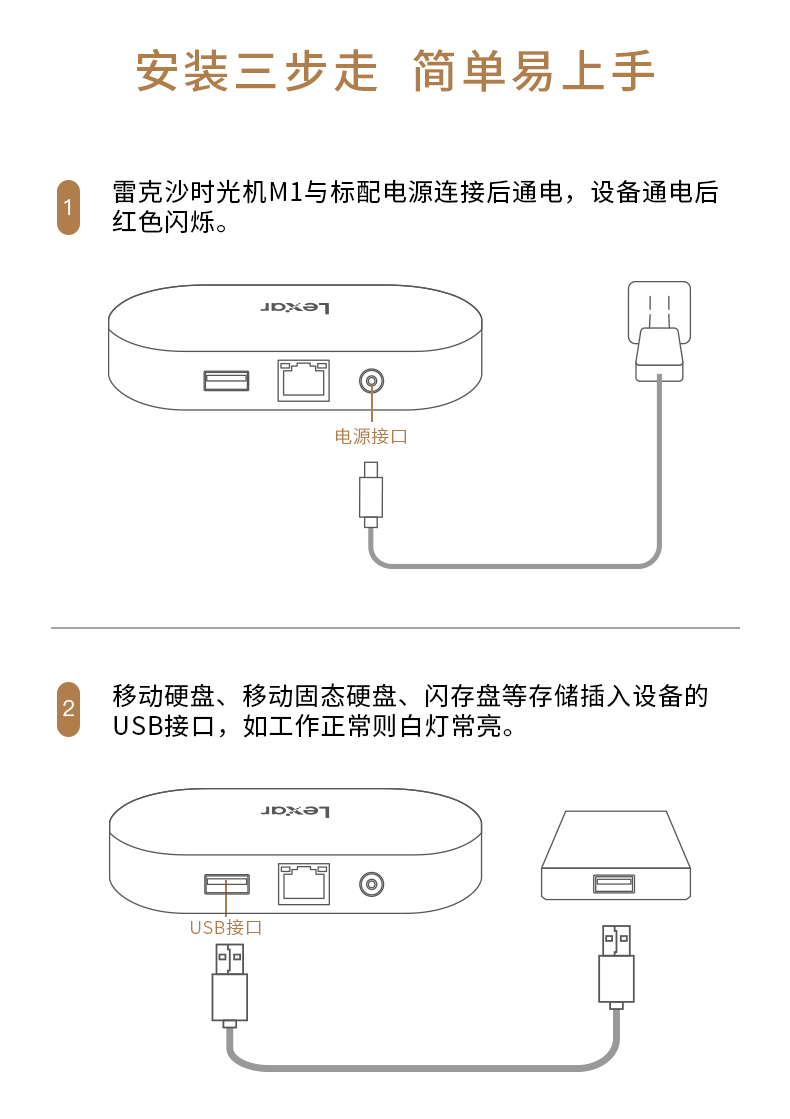 安装三步走 简单易上手

1 雷克沙时光机M1与标配电源连接后通电，设备通电后红色闪烁。

Lexar

电源接口

2 移动硬盘、移动固态硬盘、闪存盘等存储插入设备的USB接口，如工作正常则白灯常亮。

Lexar

USB接口