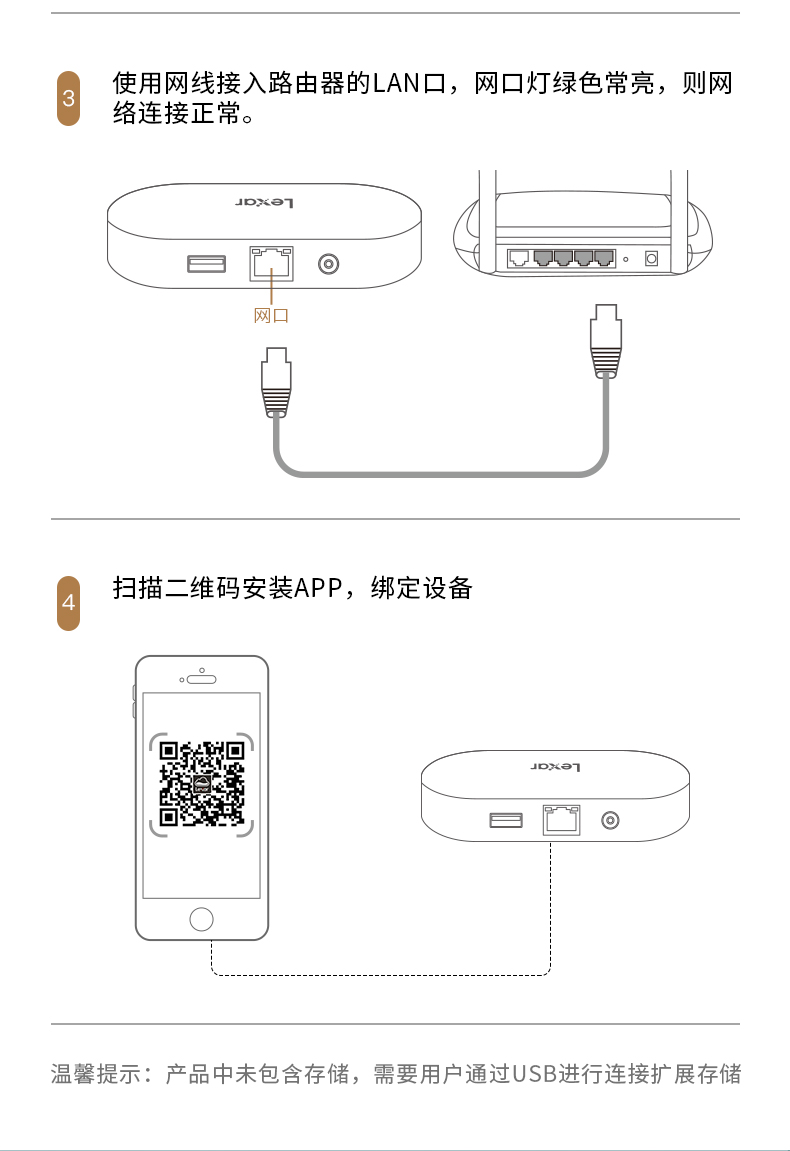 3

使用网线接入路由器的LAN口，网口灯绿色常亮，则网络连接正常。

Lexar

网口

4

扫描二维码安装APP，绑定设备

Lexar

温馨提示：产品中未包含存储，需要用户通过USB进行连接扩展存储