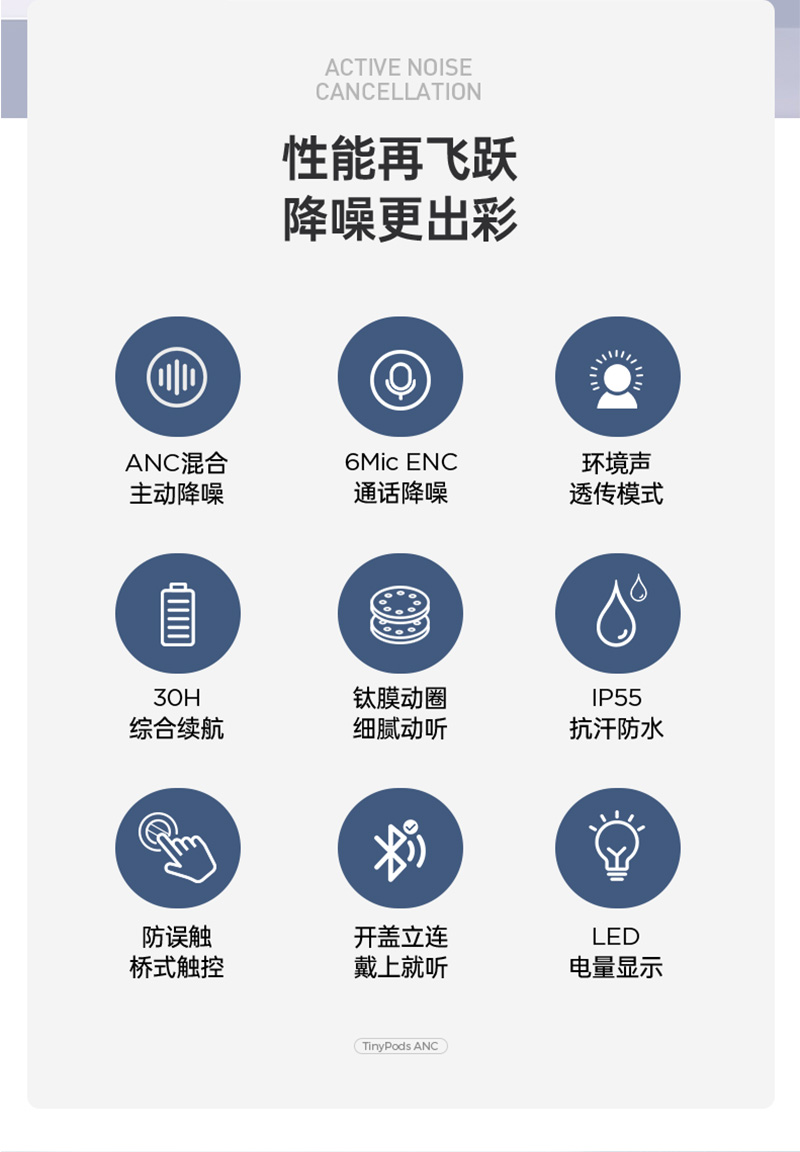 ACTIVE NOISE
CANCELLATION

性能再飞跃
降噪更出彩

ANC混合
主动降噪

6Mic ENC
通话降噪

环境声
透传模式

30H
综合续航

钛膜动圈
细腻动听

IP55
抗汗防水

防误触
桥式触控

开盖立连
戴上就听

LED
电量显示

TinyPods ANC